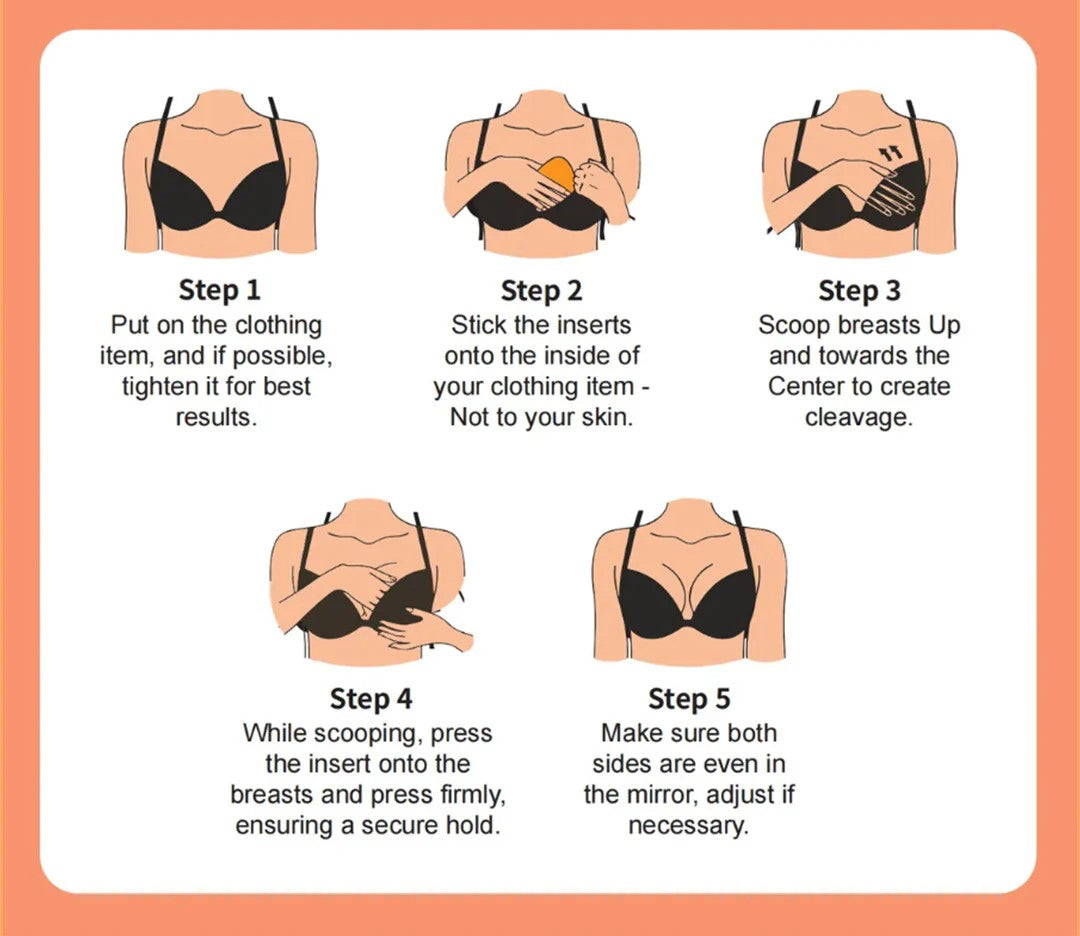 Step 1
Put on the clothing item, and if possible, tighten it for best results.

Step 2
Stick the inserts onto the inside of your clothing item - Not to your skin.

Step 3
Scoop breasts Up and towards the Center to create cleavage.

Step 4
While scooping, press the insert onto the breasts and press firmly, ensuring a secure hold.

Step 5
Make sure both sides are even in the mirror, adjust if necessary.